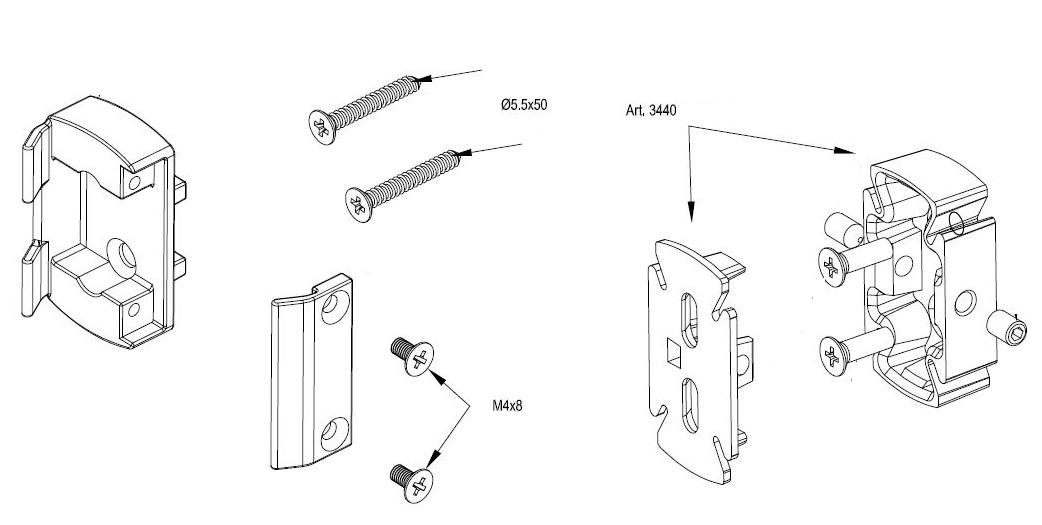 Ø5.5x50

Art. 3440

M4x8