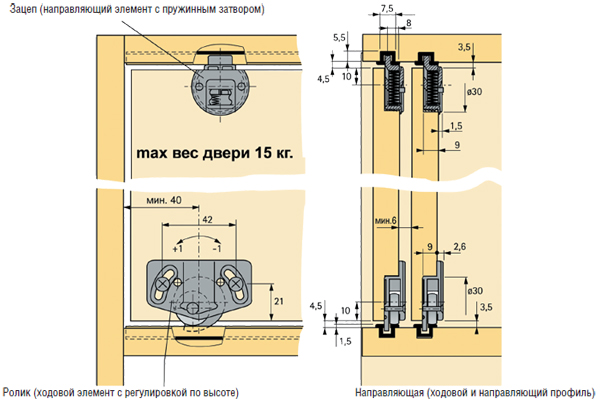 Зацеп (направляющий элемент с пружинным затвором)

max вес двери 15 кг.

мин. 40

42

+1

−1

21

Ролик (ходовой элемент с регулировкой по высоте)

7,5

8

5,5

3,5

4,5

10

ø30

1,5

9

мин.6

9

2,6

ø30

3,5

4,5

10

1,5

Направляющая (ходовой и направляющий профиль)