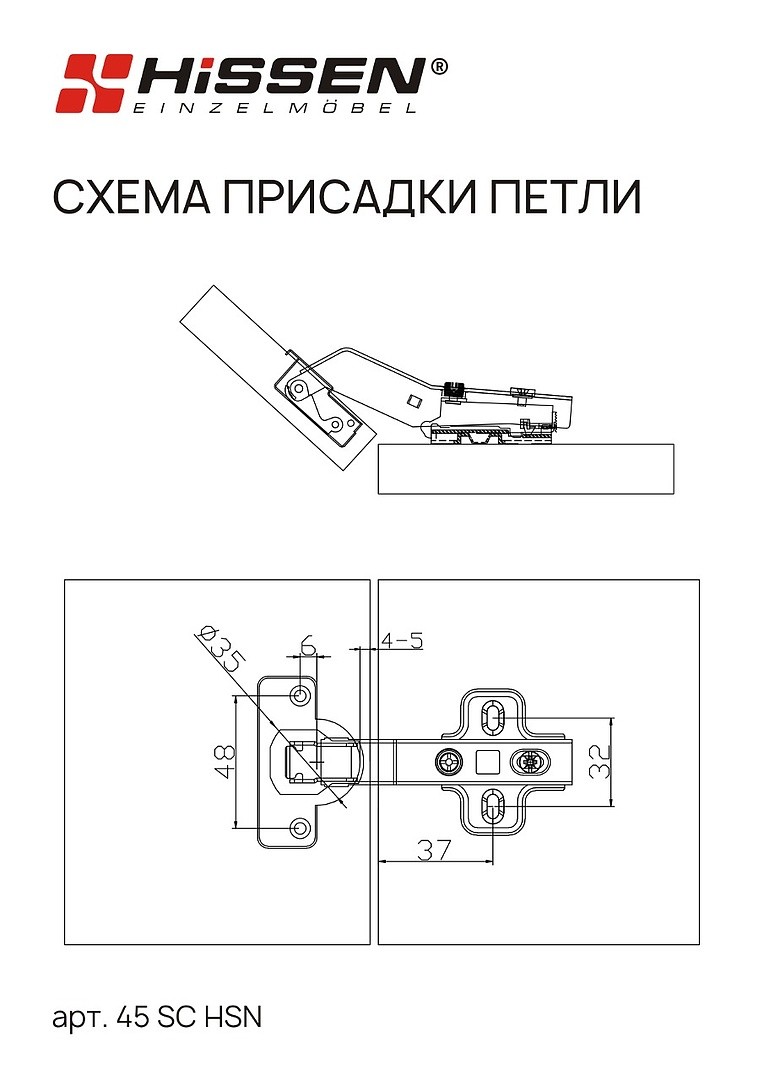 HiSSEN®
EINZELMÖBEL

СХЕМА ПРИСАДКИ ПЕТЛИ

Ø35
6
4-5
48
32
37

арт. 45 SC HSN