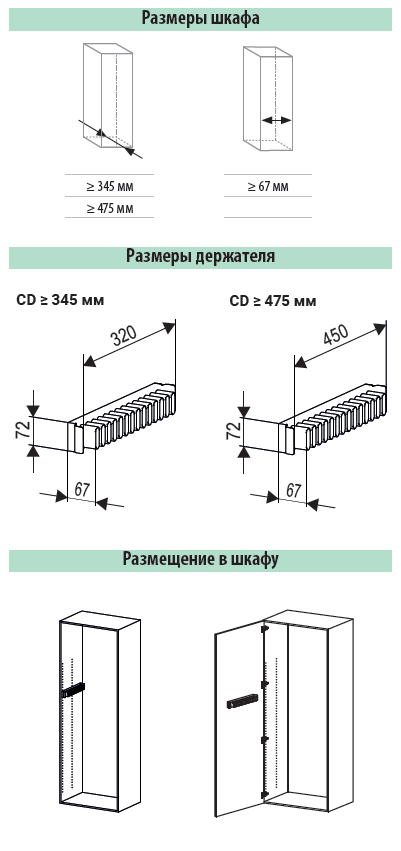 Размеры шкафа

≥ 345 мм

≥ 475 мм

≥ 67 мм

Размеры держателя

CD ≥ 345 мм

320

72

67

CD ≥ 475 мм

450

72

67

Размещение в шкафу