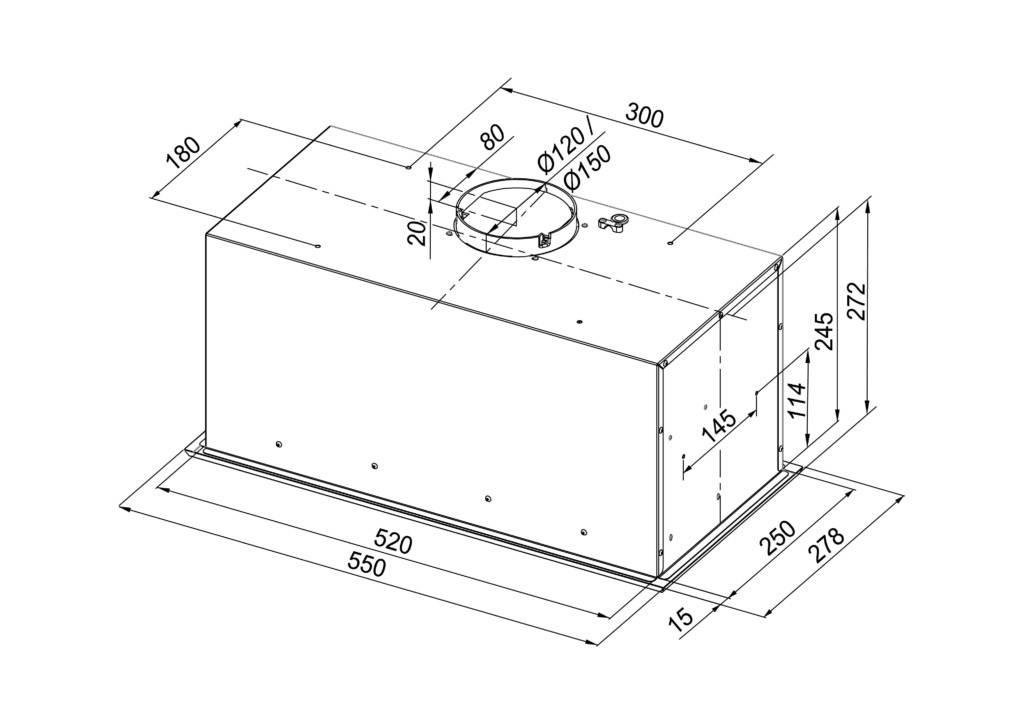 300
180
80
Ø120 /
Ø150
20
272
245
114
145
520
550
250
278
15