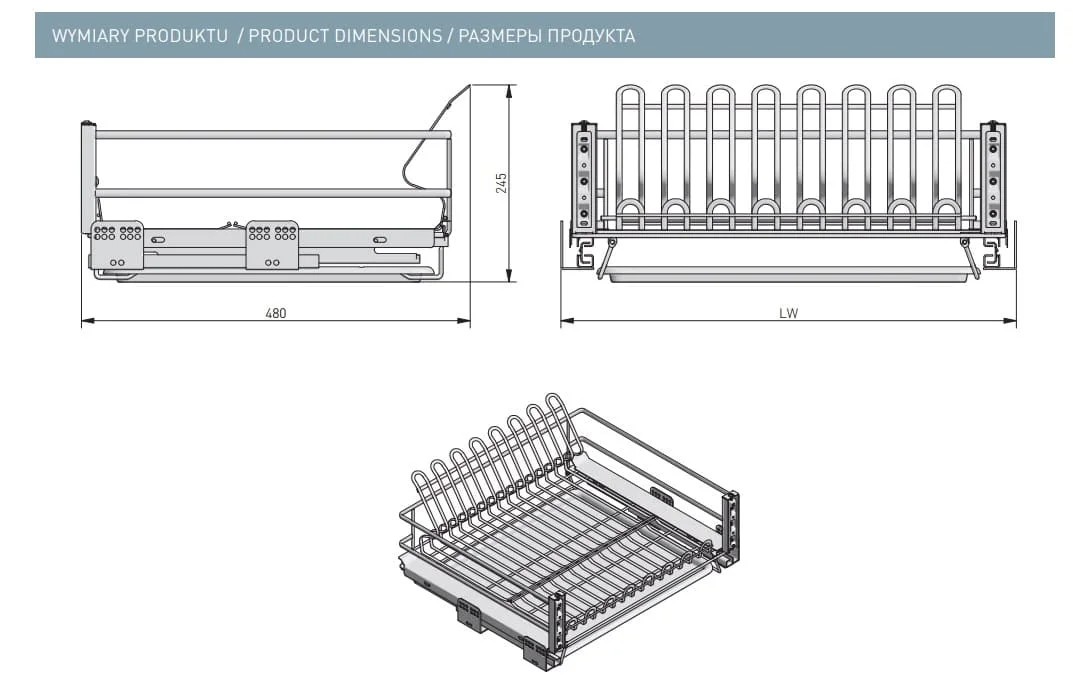 WYMIARY PRODUKTU / PRODUCT DIMENSIONS / РАЗМЕРЫ ПРОДУКТА

245

480

LW