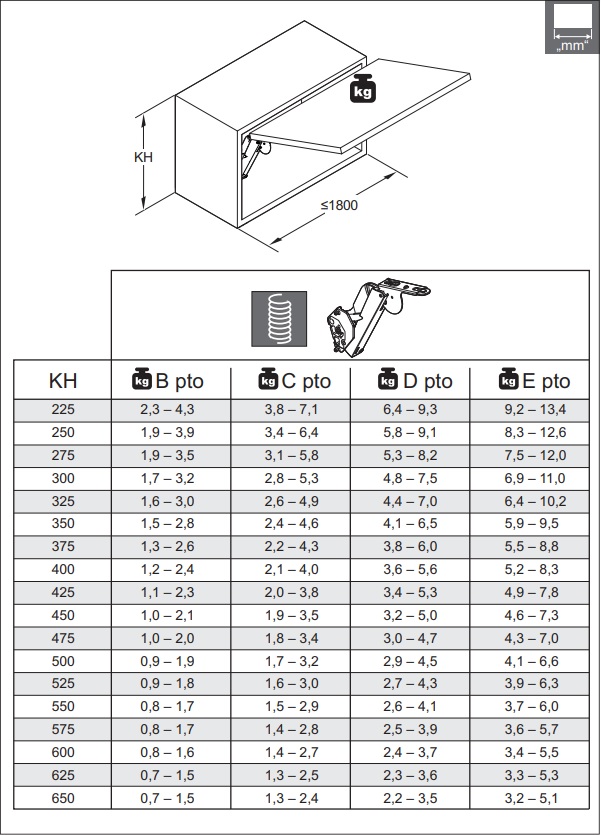 „mm“

kg

KH

≤1800

| KH | kg B pto | kg C pto | kg D pto | kg E pto |
|---|---|---|---|---|
| 225 | 2,3 – 4,3 | 3,8 – 7,1 | 6,4 – 9,3 | 9,2 – 13,4 |
| 250 | 1,9 – 3,9 | 3,4 – 6,4 | 5,8 – 9,1 | 8,3 – 12,6 |
| 275 | 1,9 – 3,5 | 3,1 – 5,8 | 5,3 – 8,2 | 7,5 – 12,0 |
| 300 | 1,7 – 3,2 | 2,8 – 5,3 | 4,8 – 7,5 | 6,9 – 11,0 |
| 325 | 1,6 – 3,0 | 2,6 – 4,9 | 4,4 – 7,0 | 6,4 – 10,2 |
| 350 | 1,5 – 2,8 | 2,4 – 4,6 | 4,1 – 6,5 | 5,9 – 9,5 |
| 375 | 1,3 – 2,6 | 2,2 – 4,3 | 3,8 – 6,0 | 5,5 – 8,8 |
| 400 | 1,2 – 2,4 | 2,1 – 4,0 | 3,6 – 5,6 | 5,2 – 8,3 |
| 425 | 1,1 – 2,3 | 2,0 – 3,8 | 3,4 – 5,3 | 4,9 – 7,8 |
| 450 | 1,0 – 2,1 | 1,9 – 3,5 | 3,2 – 5,0 | 4,6 – 7,3 |
| 475 | 1,0 – 2,0 | 1,8 – 3,4 | 3,0 – 4,7 | 4,3 – 7,0 |
| 500 | 0,9 – 1,9 | 1,7 – 3,2 | 2,9 – 4,5 | 4,1 – 6,6 |
| 525 | 0,9 – 1,8 | 1,6 – 3,0 | 2,7 – 4,3 | 3,9 – 6,3 |
| 550 | 0,8 – 1,7 | 1,5 – 2,9 | 2,6 – 4,1 | 3,7 – 6,0 |
| 575 | 0,8 – 1,7 | 1,4 – 2,8 | 2,5 – 3,9 | 3,6 – 5,7 |
| 600 | 0,8 – 1,6 | 1,4 – 2,7 | 2,4 – 3,7 | 3,4 – 5,5 |
| 625 | 0,7 – 1,5 | 1,3 – 2,5 | 2,3 – 3,6 | 3,3 – 5,3 |
| 650 | 0,7 – 1,5 | 1,3 – 2,4 | 2,2 – 3,5 | 3,2 – 5,1 |