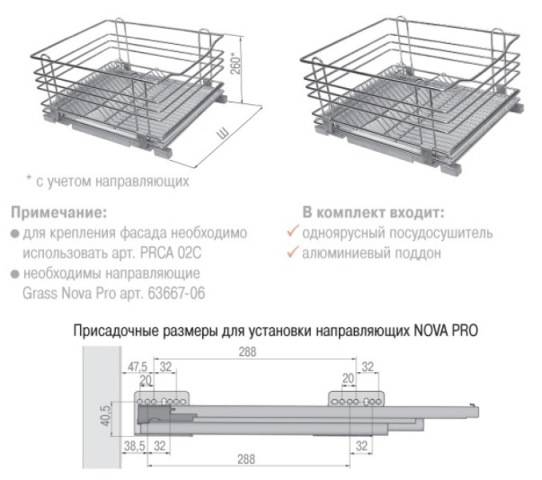 260*

Ш

* с учетом направляющих

Примечание:
● для крепления фасада необходимо использовать арт. PRCA 02C
● необходимы направляющие Grass Nova Pro арт. 63667-06

В комплект входит:
✓ одноярусный посудосушитель
✓ алюминиевый поддон

Присадочные размеры для установки направляющих NOVA PRO

288
47,5
32
32
20
20
40,5
38,5
32
32
288