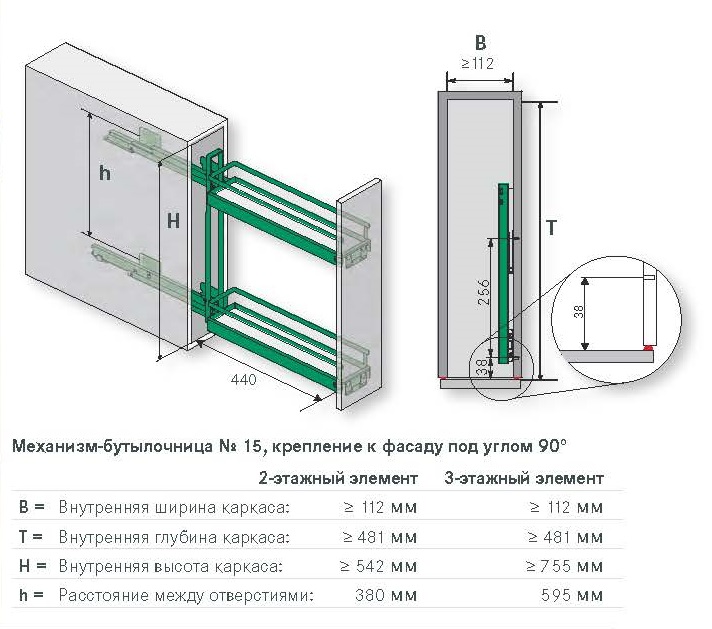 h

H

440

B
≥112

T

256

38

38

Механизм-бутылочница № 15, крепление к фасаду под углом 90°

| | | 2-этажный элемент | 3-этажный элемент |
|---|---|---|---|
| B = | Внутренняя ширина каркаса: | ≥ 112 мм | ≥ 112 мм |
| T = | Внутренняя глубина каркаса: | ≥ 481 мм | ≥ 481 мм |
| H = | Внутренняя высота каркаса: | ≥ 542 мм | ≥ 755 мм |
| h = | Расстояние между отверстиями: | 380 мм | 595 мм |