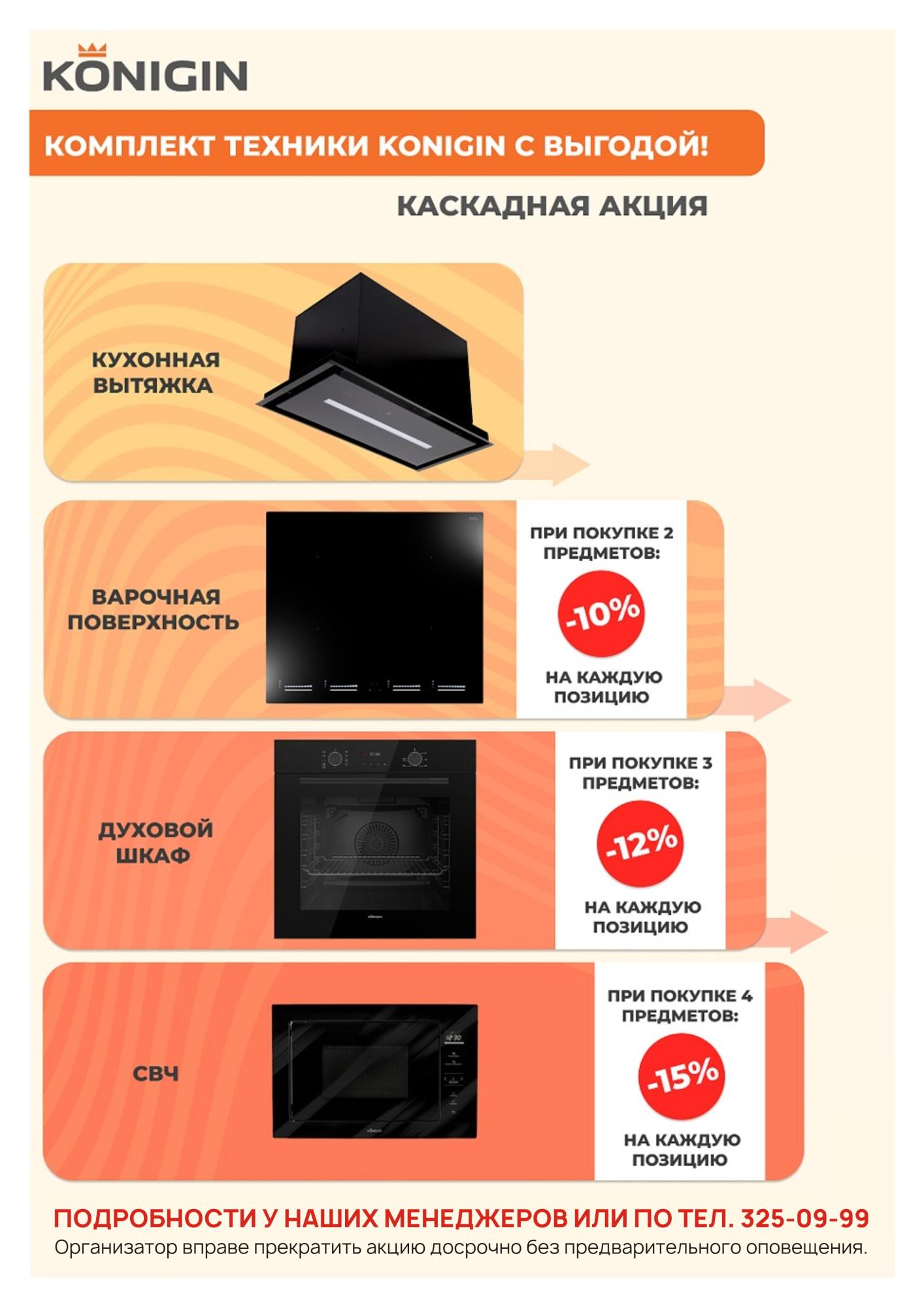 KONIGIN

КОМПЛЕКТ ТЕХНИКИ KONIGIN С ВЫГОДОЙ!

КАСКАДНАЯ АКЦИЯ

КУХОННАЯ ВЫТЯЖКА

ВАРОЧНАЯ ПОВЕРХНОСТЬ

ПРИ ПОКУПКЕ 2 ПРЕДМЕТОВ:

-10%

НА КАЖДУЮ ПОЗИЦИЮ

ДУХОВОЙ ШКАФ

ПРИ ПОКУПКЕ 3 ПРЕДМЕТОВ:

-12%

НА КАЖДУЮ ПОЗИЦИЮ

СВЧ

ПРИ ПОКУПКЕ 4 ПРЕДМЕТОВ:

-15%

НА КАЖДУЮ ПОЗИЦИЮ

ПОДРОБНОСТИ У НАШИХ МЕНЕДЖЕРОВ ИЛИ ПО ТЕЛ. 325-09-99
Организатор вправе прекратить акцию досрочно без предварительного оповещения.