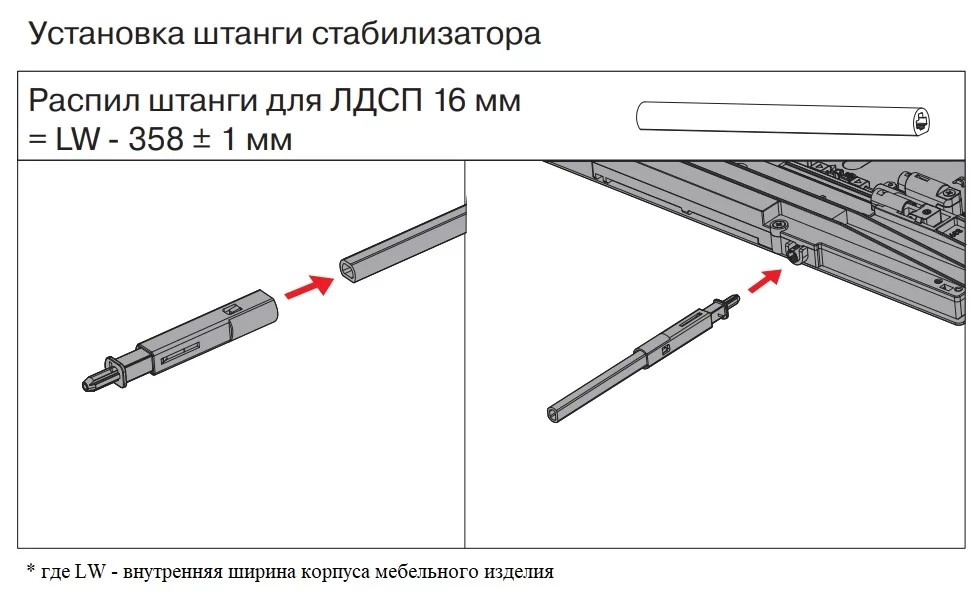 Установка штанги стабилизатора

Распил штанги для ЛДСП 16 мм
= LW - 358 ± 1 мм

* где LW - внутренняя ширина корпуса мебельного изделия