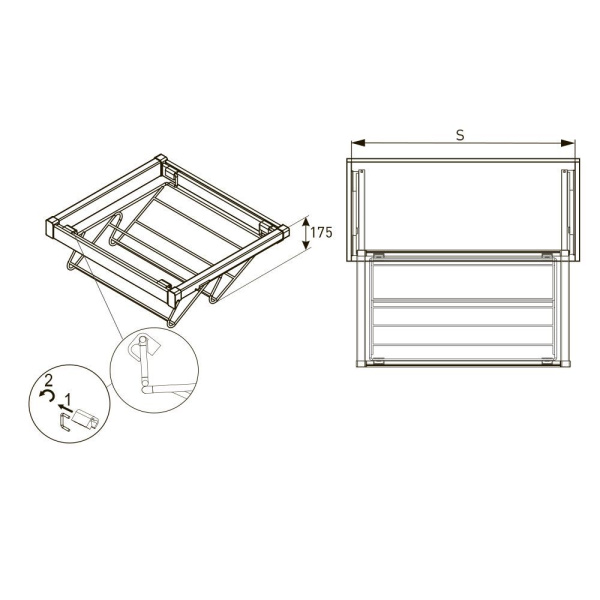 175

2
1

S