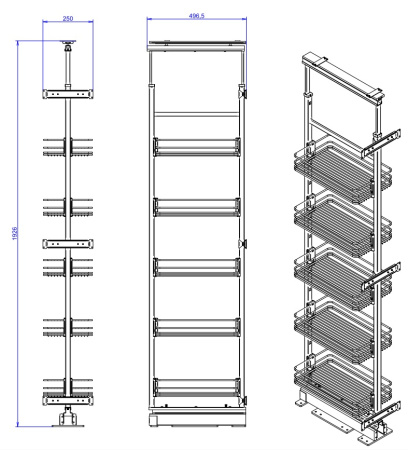 250

496,5

1926