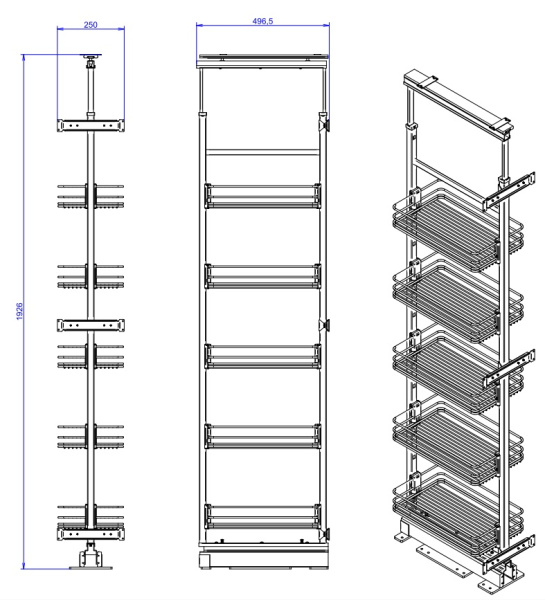 250
496,5
1926