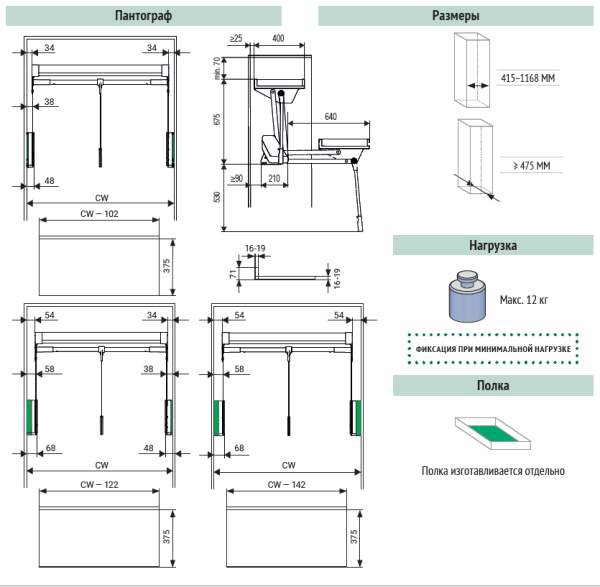 Пантограф

34
34
38
48
CW
CW – 102
375

≥25
400
min. 70
675
640
≥90
210
530

16-19
71
16-19

54
34
58
38
68
48
CW
CW – 122
375

54
54
58
68
CW
CW – 142
375

Размеры

415–1168 ММ

≥ 475 ММ

Нагрузка

Макс. 12 кг

ФИКСАЦИЯ ПРИ МИНИМАЛЬНОЙ НАГРУЗКЕ

Полка

Полка изготавливается отдельно