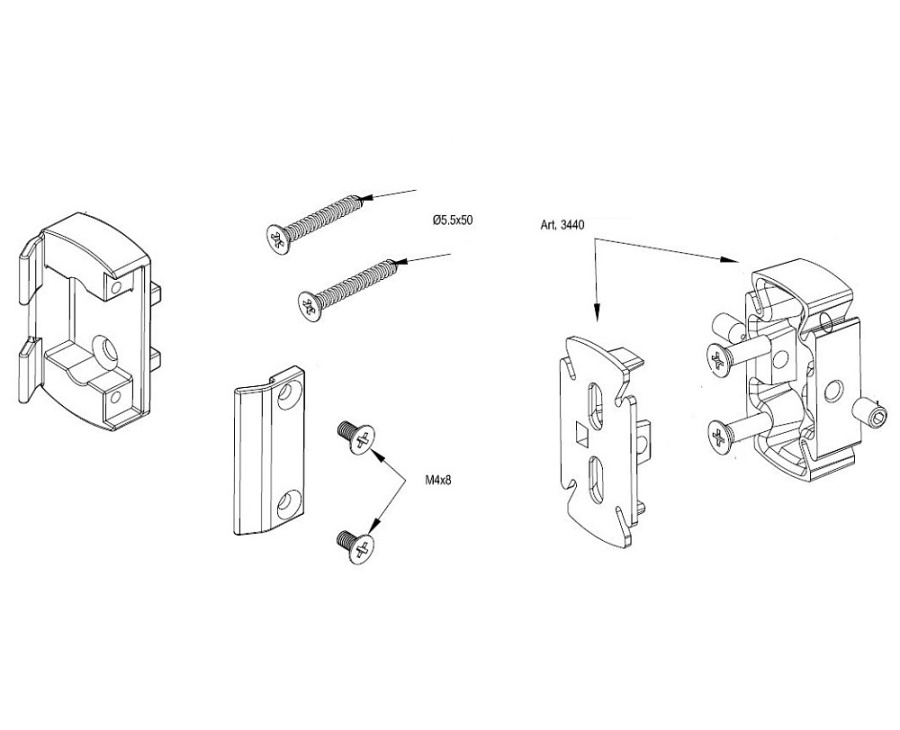 Ø5.5x50

Art. 3440

M4x8