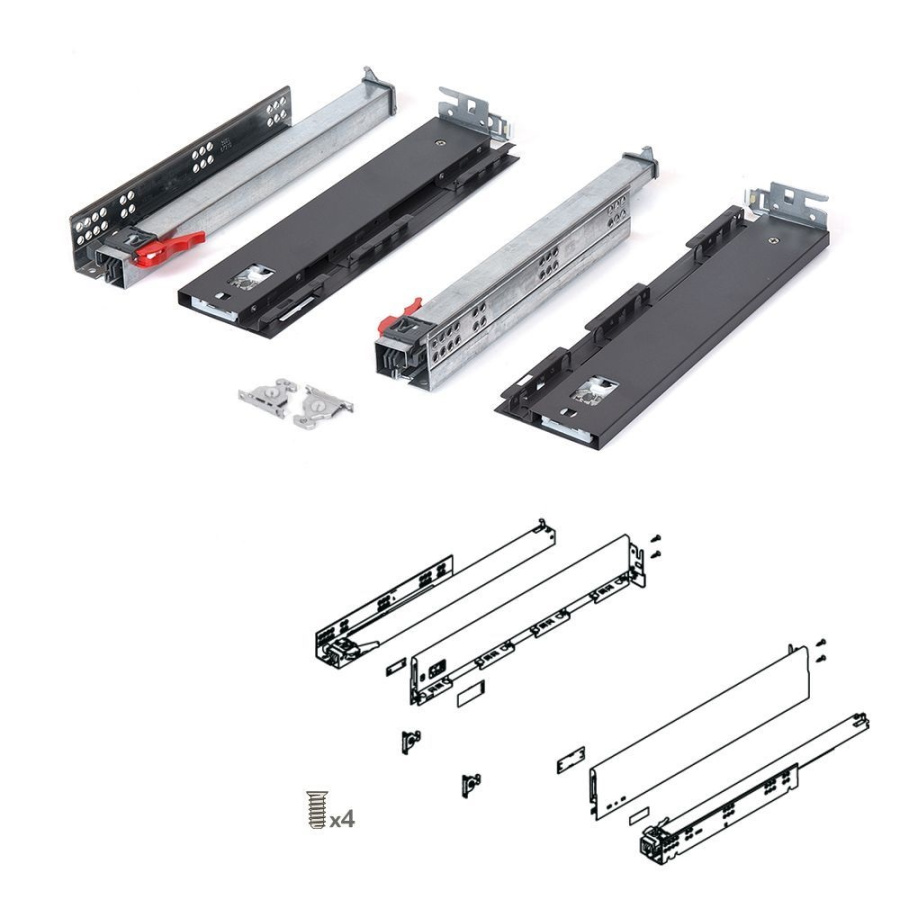 x4