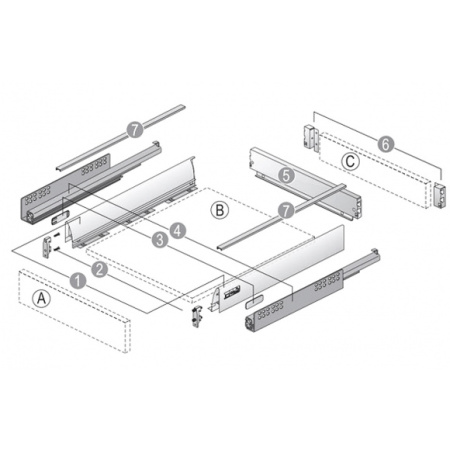 7
6
C
5
B
7
4
3
2
1
A