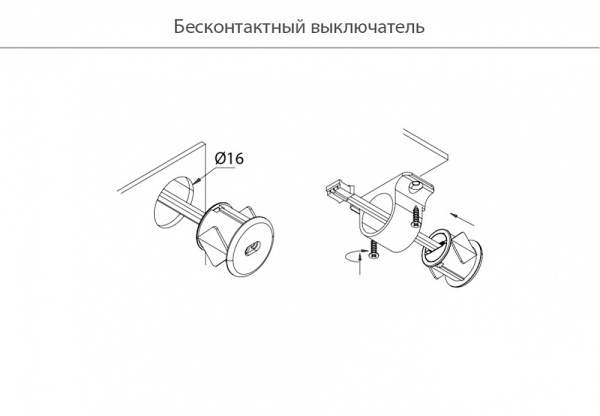 Бесконтактный выключатель

Ø16