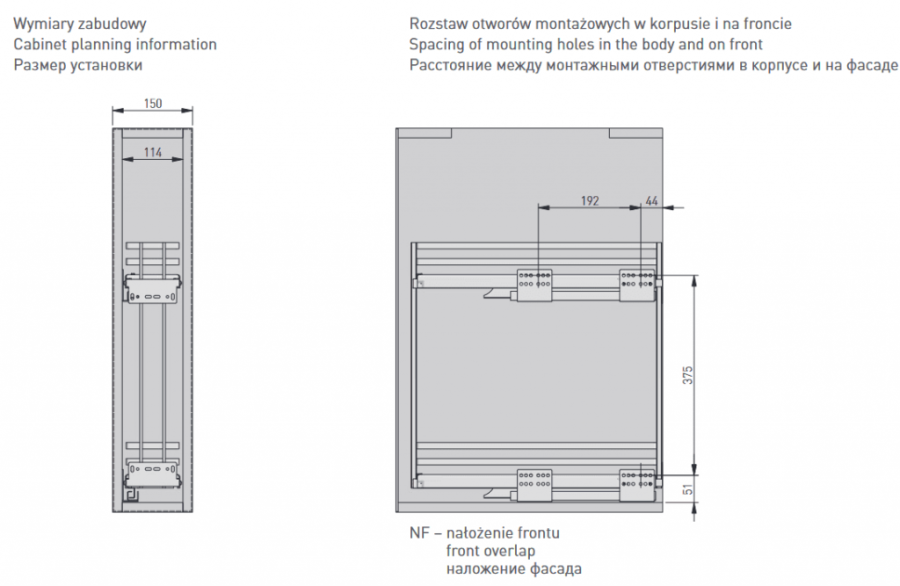 Wymiary zabudowy
Cabinet planning information
Размер установки

150

114

Rozstaw otworów montażowych w korpusie i na froncie
Spacing of mounting holes in the body and on front
Расстояние между монтажными отверстиями в корпусе и на фасаде

192

44

375

51

NF – nałożenie frontu
front overlap
наложение фасада