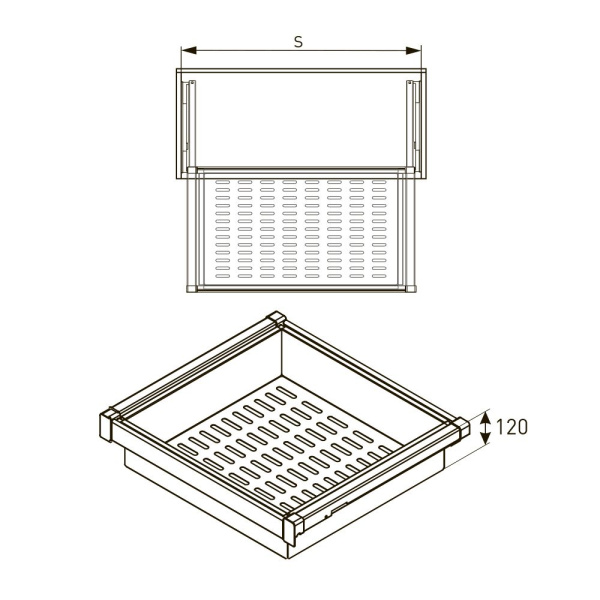 S

120