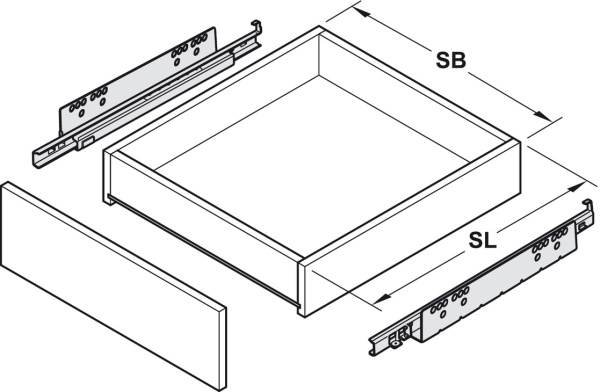 SB
SL