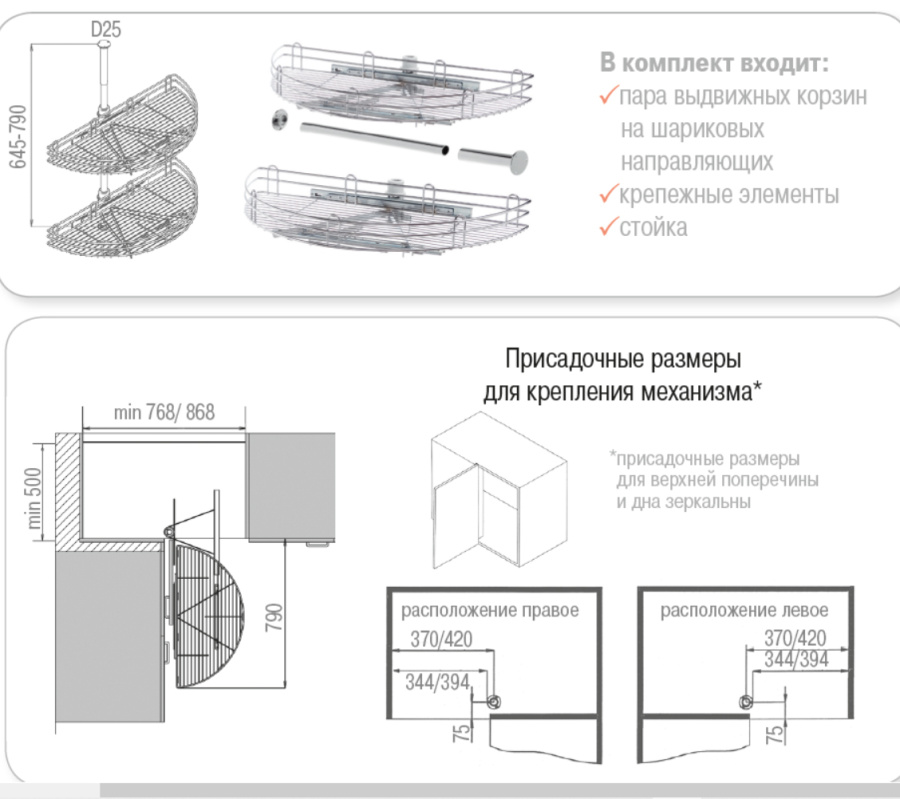 D25

645-790

В комплект входит:
✓пара выдвижных корзин на шариковых направляющих
✓крепежные элементы
✓стойка

Присадочные размеры для крепления механизма*

min 768/ 868

min 500

790

*присадочные размеры для верхней поперечины и дна зеркальны

расположение правое

370/420

344/394

75

расположение левое

370/420

344/394

75