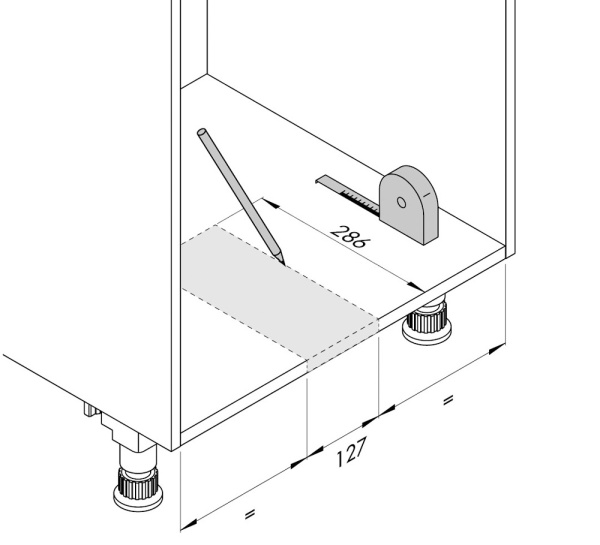 286

=

127

=