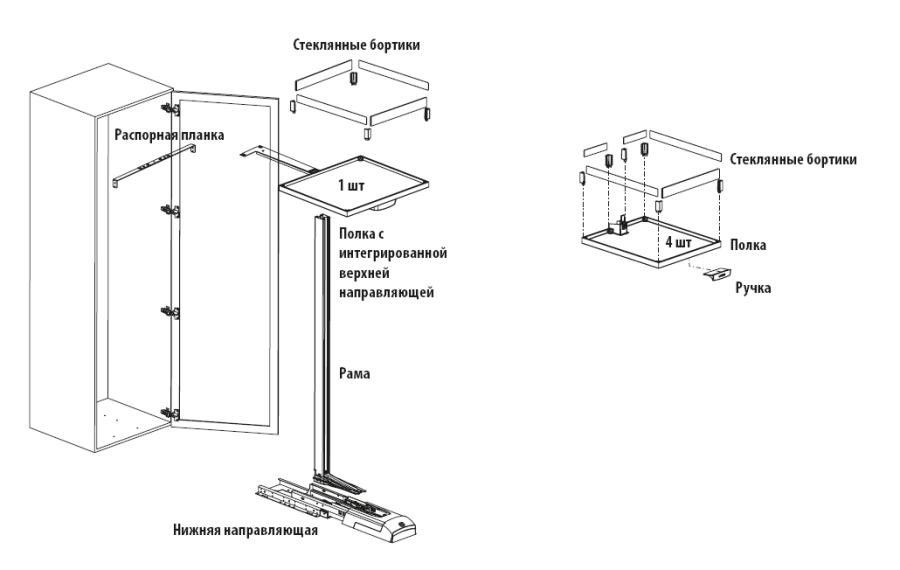 Стеклянные бортики

Распорная планка

1 шт

Полка с интегрированной верхней направляющей

Рама

Нижняя направляющая

Стеклянные бортики

4 шт

Полка

Ручка