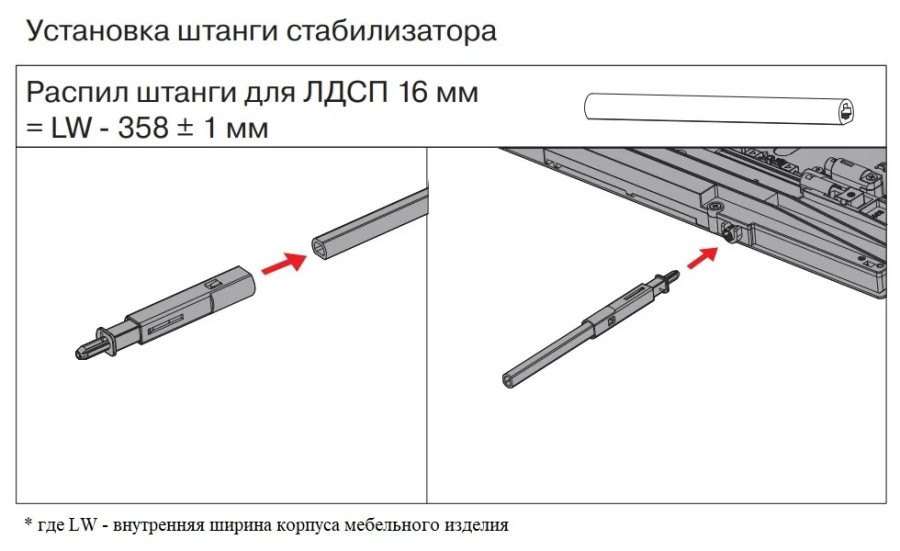 Установка штанги стабилизатора

Распил штанги для ЛДСП 16 мм
= LW - 358 ± 1 мм

* где LW - внутренняя ширина корпуса мебельного изделия